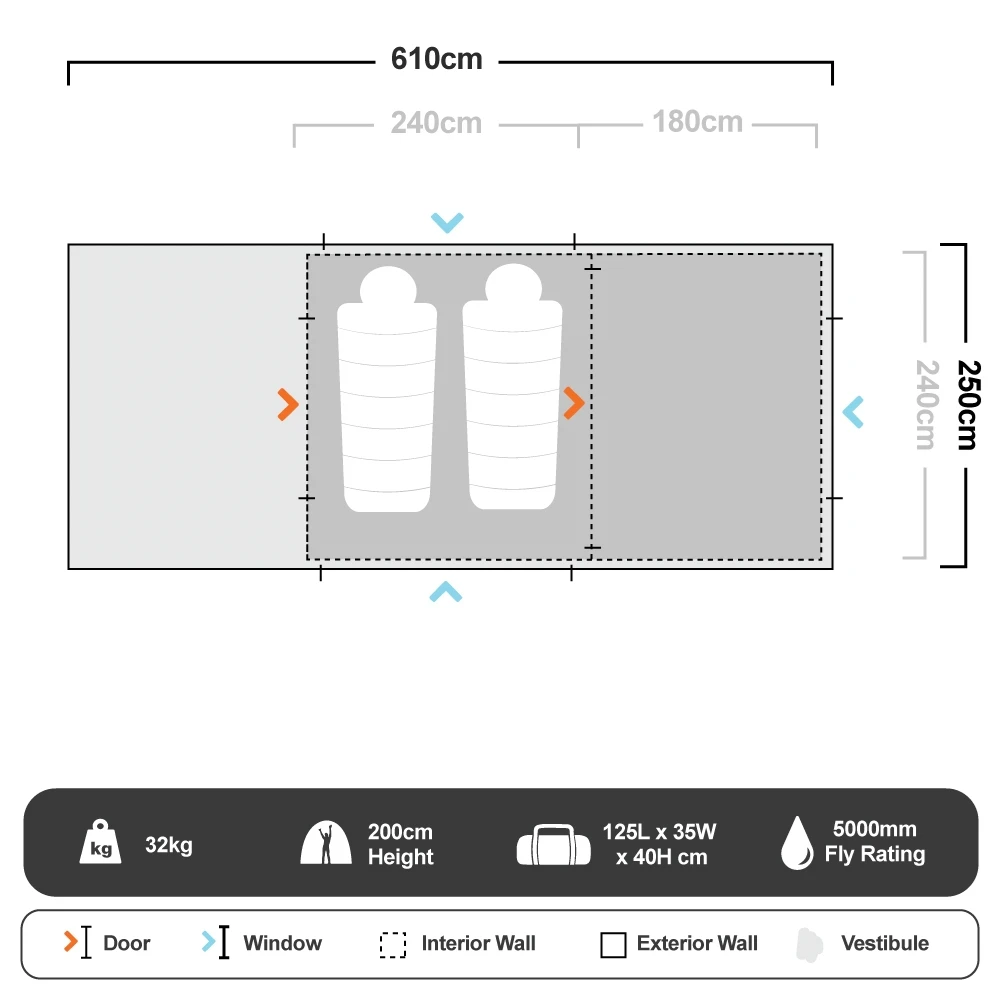 610cm

240cm 180cm

240cm

250cm

kg 32kg

200cm Height

125L x 35W x 40H cm

5000mm Fly Rating

Door Window Interior Wall Exterior Wall Vestibule