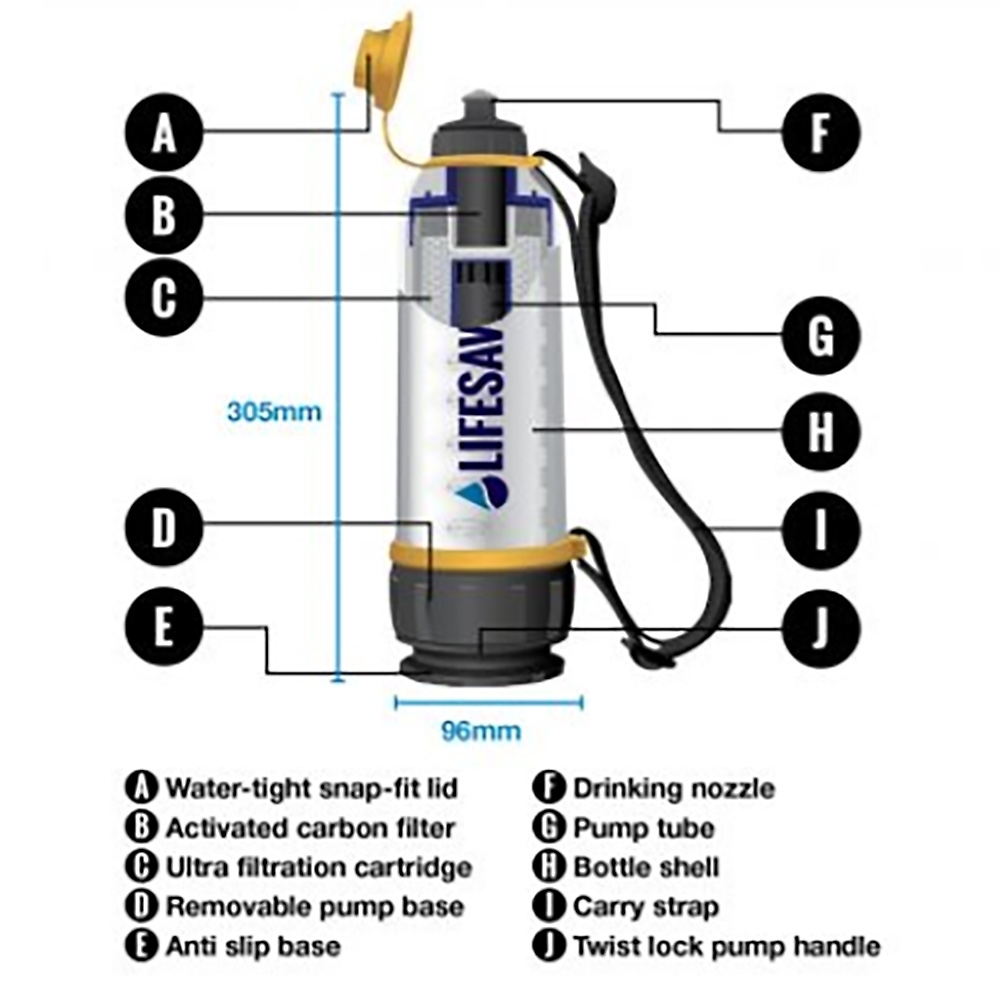 A
B
C
D
E
F
G
H
I
J

305mm

LIFESAV

96mm

A Water-tight snap-fit lid
B Activated carbon filter
C Ultra filtration cartridge
D Removable pump base
E Anti slip base

F Drinking nozzle
G Pump tube
H Bottle shell
I Carry strap
J Twist lock pump handle